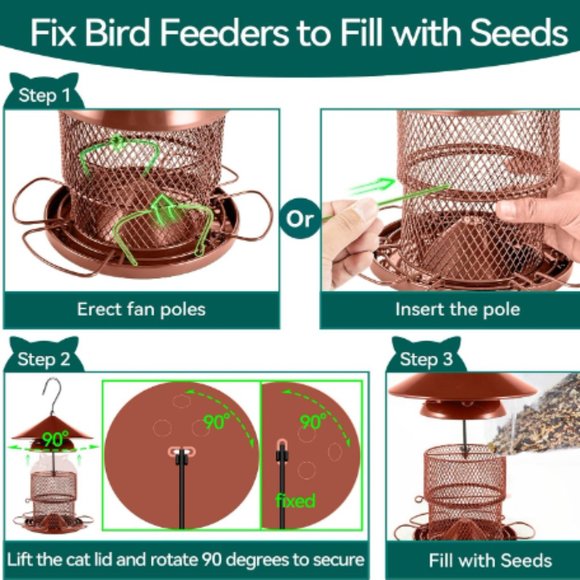 Fix Bird Feeders to Fill with Seeds

Step 1

Or

Erect fan poles

Insert the pole

Step 2

90°

90°

90°

fixed

Lift the cat lid and rotate 90 degrees to secure

Step 3

Fill with Seeds